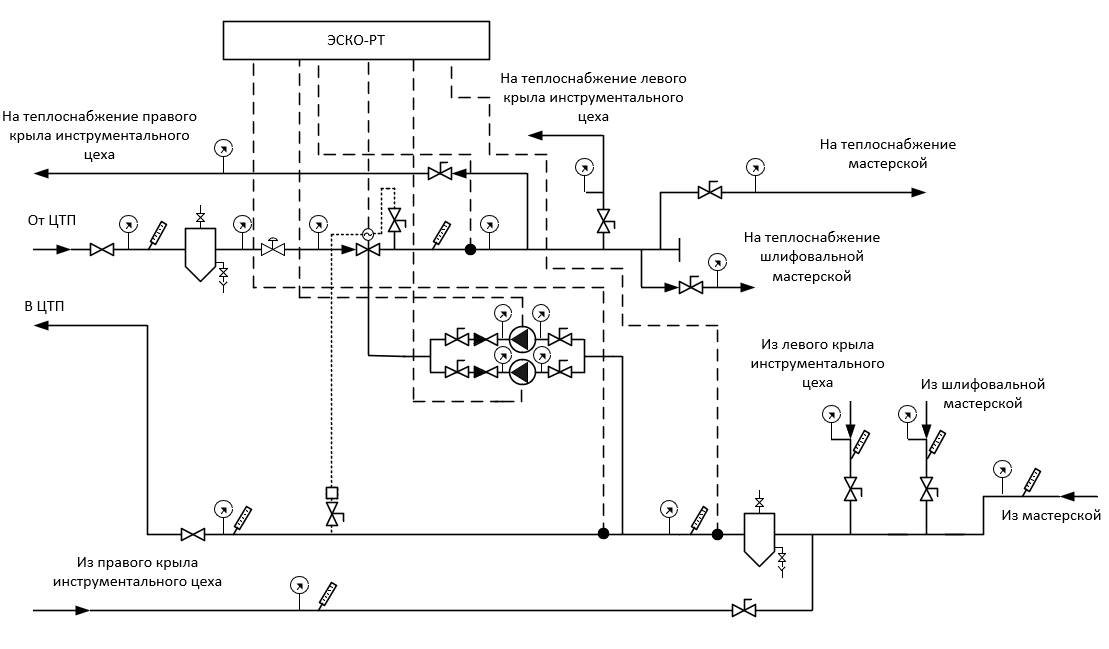 ЭСКО-РТ

На теплоснабжение левого крыла инструментального цеха

На теплоснабжение правого крыла инструментального цеха

На теплоснабжение мастерской

От ЦТП

На теплоснабжение шлифовальной мастерской

В ЦТП

Из левого крыла инструментального цеха

Из шлифовальной мастерской

Из мастерской

Из правого крыла инструментального цеха